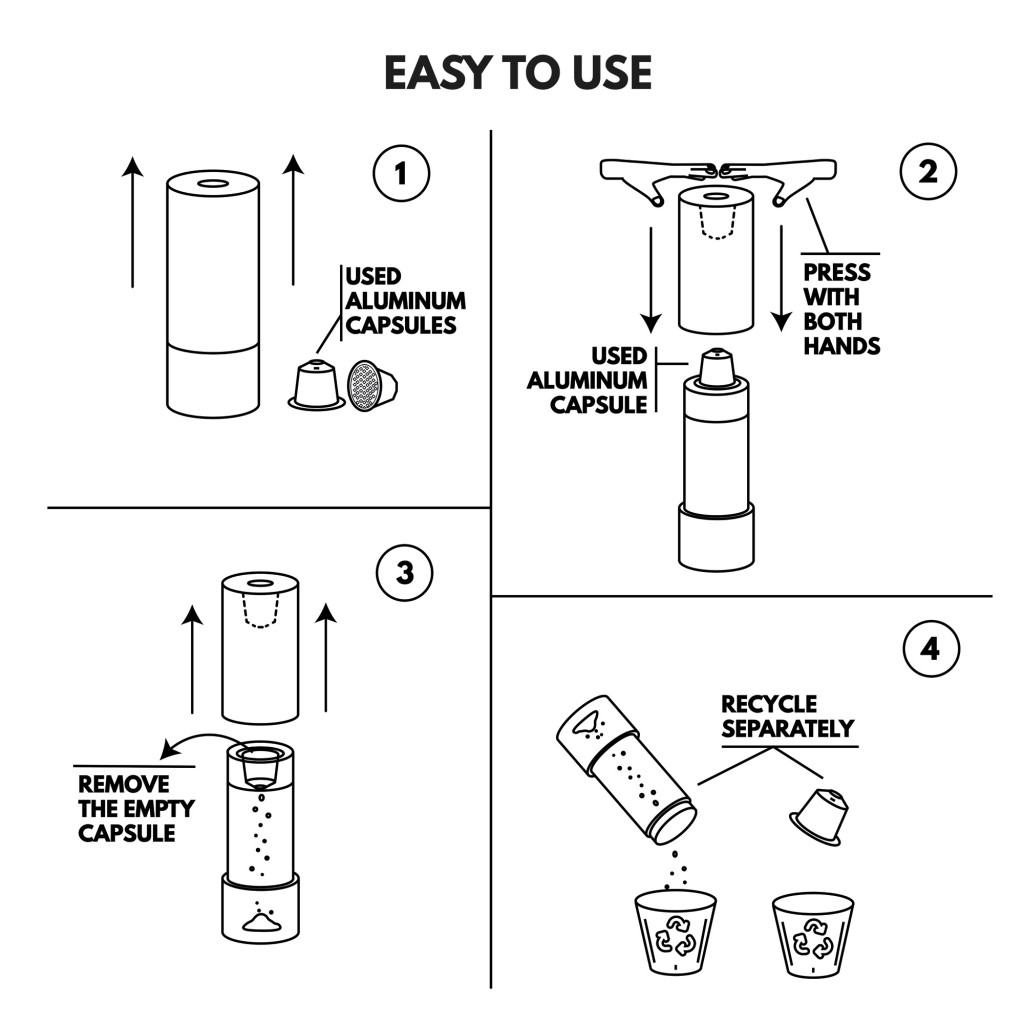 EASY TO USE

1

USED ALUMINUM CAPSULES

2

PRESS WITH BOTH HANDS

USED ALUMINUM CAPSULE

3

REMOVE THE EMPTY CAPSULE

4

RECYCLE SEPARATELY